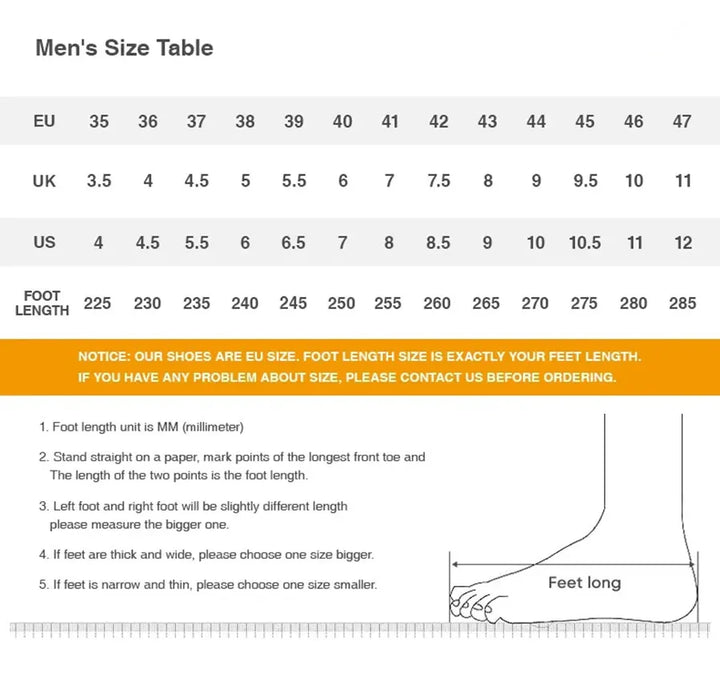 Men's Size Table

| EU | 35 | 36 | 37 | 38 | 39 | 40 | 41 | 42 | 43 | 44 | 45 | 46 | 47 |
|---|---|---|---|---|---|---|---|---|---|---|---|---|---|
| UK | 3.5 | 4 | 4.5 | 5 | 5.5 | 6 | 7 | 7.5 | 8 | 9 | 9.5 | 10 | 11 |
| US | 4 | 4.5 | 5.5 | 6 | 6.5 | 7 | 8 | 8.5 | 9 | 10 | 10.5 | 11 | 12 |
| FOOT LENGTH | 225 | 230 | 235 | 240 | 245 | 250 | 255 | 260 | 265 | 270 | 275 | 280 | 285 |

NOTICE: OUR SHOES ARE EU SIZE. FOOT LENGTH SIZE IS EXACTLY YOUR FEET LENGTH. IF YOU HAVE ANY PROBLEM ABOUT SIZE, PLEASE CONTACT US BEFORE ORDERING.

1. Foot length unit is MM (millimeter)

2. Stand straight on a paper, mark points of the longest front toe and The length of the two points is the foot length.

3. Left foot and right foot will be slightly different length please measure the bigger one.

4. If feet are thick and wide, please choose one size bigger.

5. If feet is narrow and thin, please choose one size smaller.

Feet long